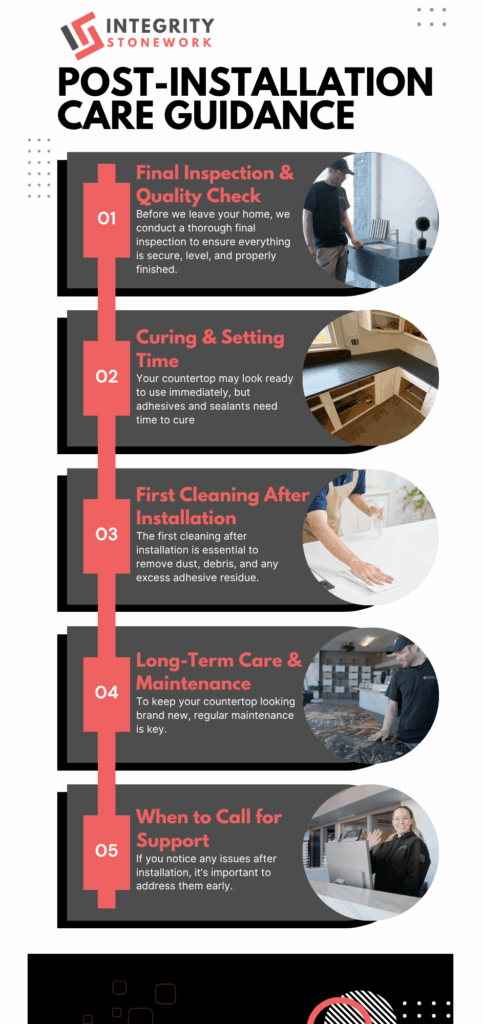 INTEGRITY
STONEWORK

POST-INSTALLATION CARE GUIDANCE

01
Final Inspection & Quality Check
Before we leave your home, we conduct a thorough final inspection to ensure everything is secure, level, and properly finished.

02
Curing & Setting Time
Your countertop may look ready to use immediately, but adhesives and sealants need time to cure

03
First Cleaning After Installation
The first cleaning after installation is essential to remove dust, debris, and any excess adhesive residue.

04
Long-Term Care & Maintenance
To keep your countertop looking brand new, regular maintenance is key.

05
When to Call for Support
If you notice any issues after installation, it's important to address them early.