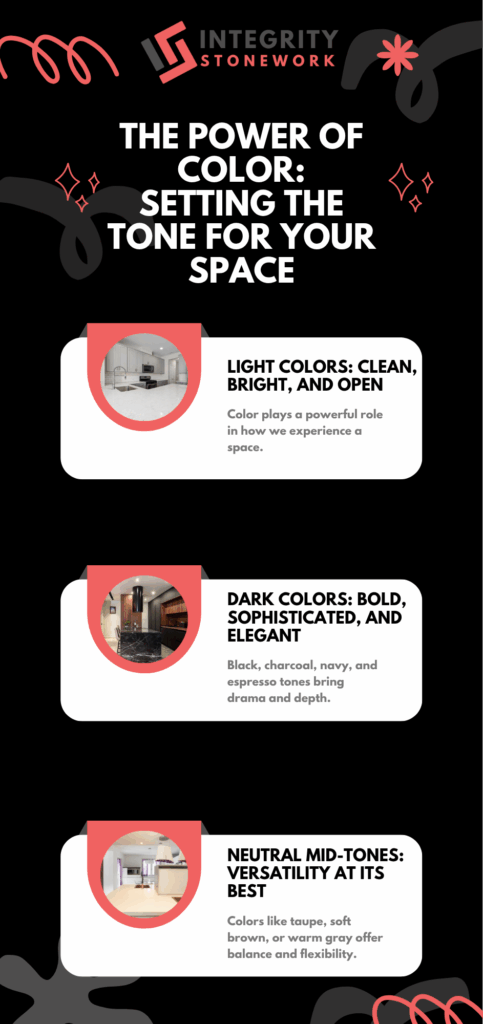 INTEGRITY
STONEWORK

THE POWER OF COLOR: SETTING THE TONE FOR YOUR SPACE

LIGHT COLORS: CLEAN, BRIGHT, AND OPEN

Color plays a powerful role in how we experience a space.

DARK COLORS: BOLD, SOPHISTICATED, AND ELEGANT

Black, charcoal, navy, and espresso tones bring drama and depth.

NEUTRAL MID-TONES: VERSATILITY AT ITS BEST

Colors like taupe, soft brown, or warm gray offer balance and flexibility.