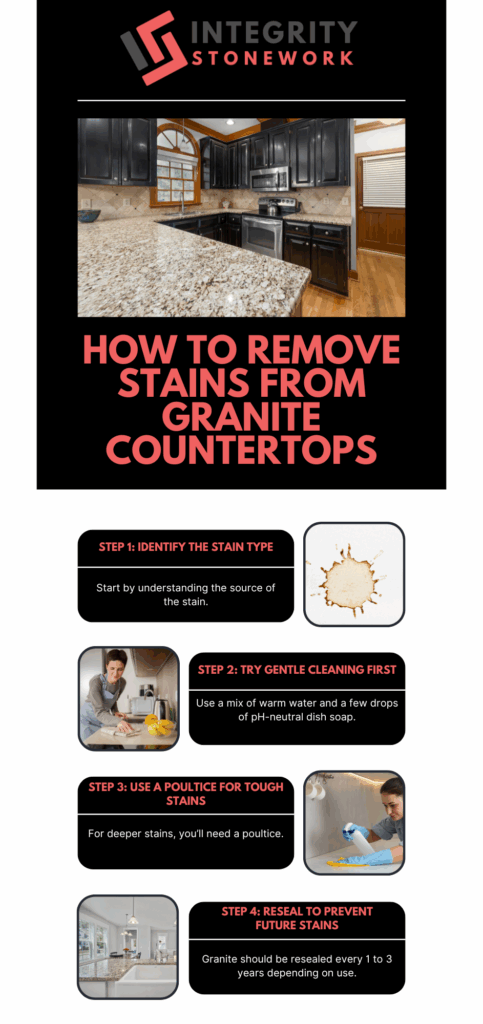 INTEGRITY
STONEWORK

HOW TO REMOVE STAINS FROM GRANITE COUNTERTOPS

STEP 1: IDENTIFY THE STAIN TYPE

Start by understanding the source of the stain.

STEP 2: TRY GENTLE CLEANING FIRST

Use a mix of warm water and a few drops of pH-neutral dish soap.

STEP 3: USE A POULTICE FOR TOUGH STAINS

For deeper stains, you'll need a poultice.

STEP 4: RESEAL TO PREVENT FUTURE STAINS

Granite should be resealed every 1 to 3 years depending on use.