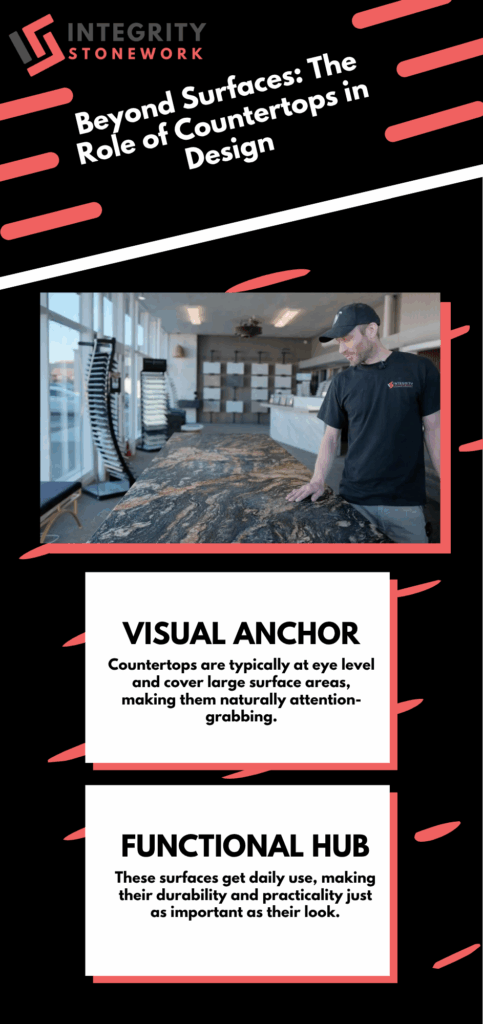 INTEGRITY
STONEWORK

Beyond Surfaces: The Role of Countertops in Design

VISUAL ANCHOR

Countertops are typically at eye level and cover large surface areas, making them naturally attention-grabbing.

FUNCTIONAL HUB

These surfaces get daily use, making their durability and practicality just as important as their look.