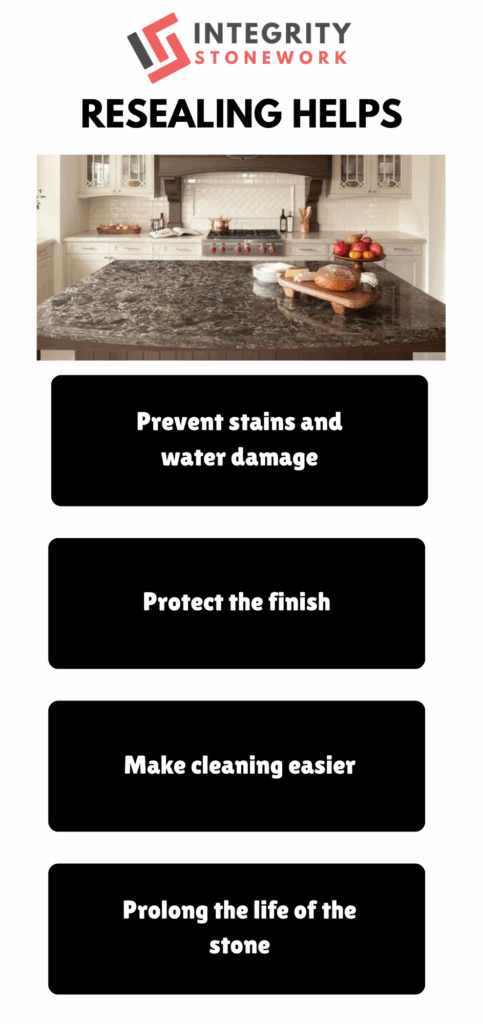 INTEGRITY
STONEWORK

RESEALING HELPS

Prevent stains and water damage

Protect the finish

Make cleaning easier

Prolong the life of the stone