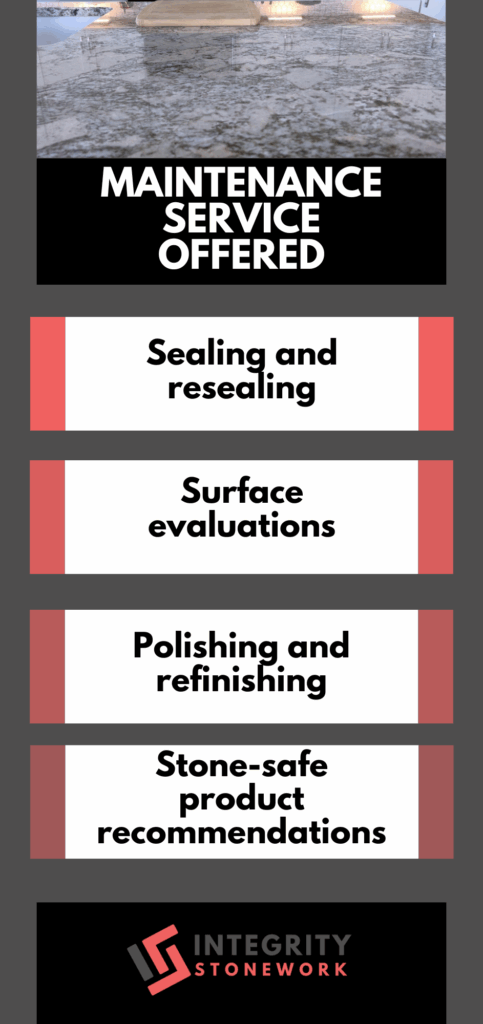 MAINTENANCE SERVICE OFFERED

Sealing and resealing

Surface evaluations

Polishing and refinishing

Stone-safe product recommendations

INTEGRITY STONEWORK