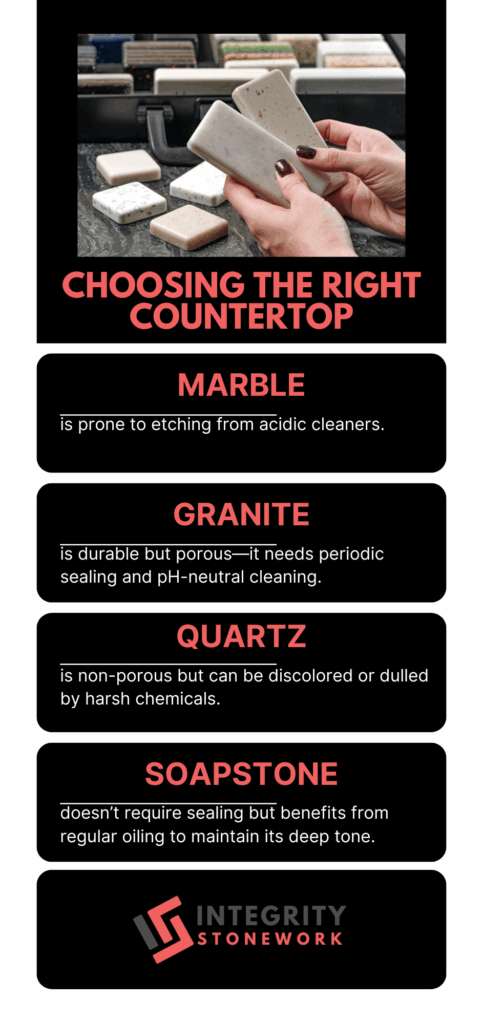 CHOOSING THE RIGHT COUNTERTOP

MARBLE

is prone to etching from acidic cleaners.

GRANITE

is durable but porous—it needs periodic sealing and pH-neutral cleaning.

QUARTZ

is non-porous but can be discolored or dulled by harsh chemicals.

SOAPSTONE

doesn't require sealing but benefits from regular oiling to maintain its deep tone.

INTEGRITY STONEWORK