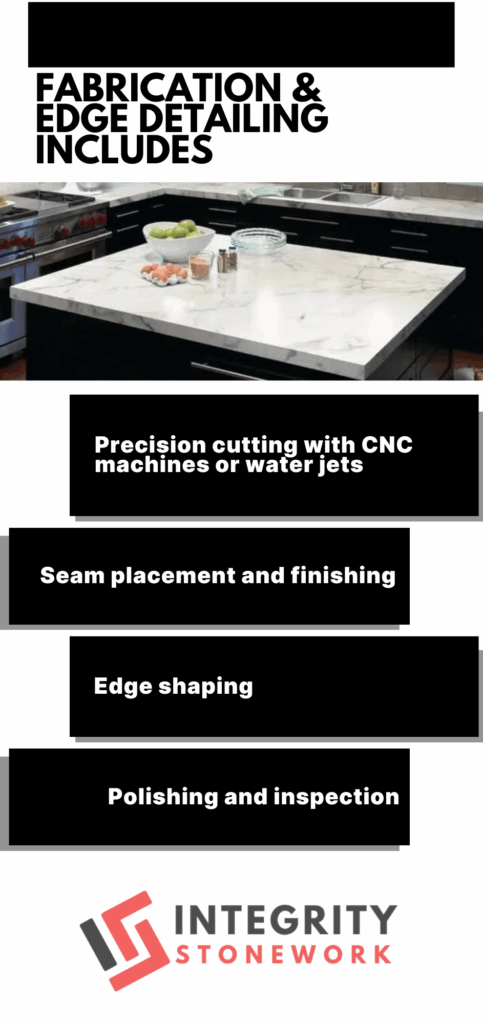 FABRICATION & EDGE DETAILING INCLUDES

Precision cutting with CNC machines or water jets

Seam placement and finishing

Edge shaping

Polishing and inspection

INTEGRITY
STONEWORK