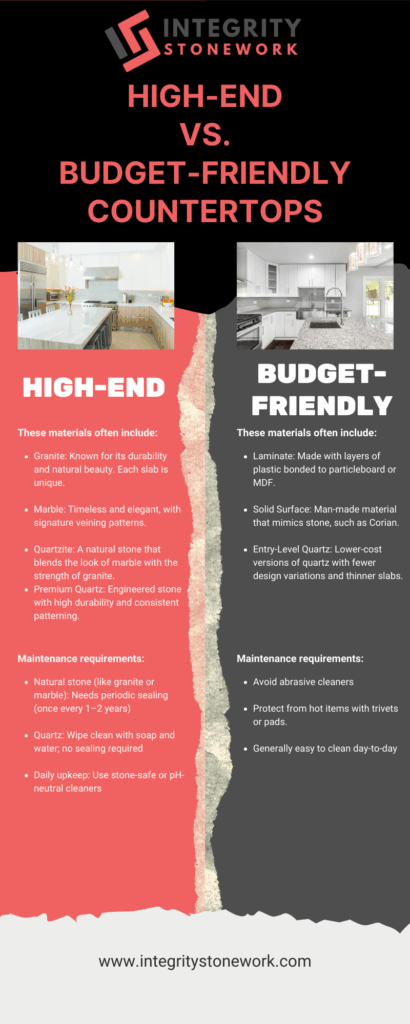 INTEGRITY
STONEWORK

HIGH-END
VS.
BUDGET-FRIENDLY
COUNTERTOPS

HIGH-END

These materials often include:

- Granite: Known for its durability and natural beauty. Each slab is unique.
- Marble: Timeless and elegant, with signature veining patterns.
- Quartzite: A natural stone that blends the look of marble with the strength of granite.
- Premium Quartz: Engineered stone with high durability and consistent patterning.

Maintenance requirements:

- Natural stone (like granite or marble): Needs periodic sealing (once every 1–2 years)
- Quartz: Wipe clean with soap and water; no sealing required
- Daily upkeep: Use stone-safe or pH-neutral cleaners

BUDGET-FRIENDLY

These materials often include:

- Laminate: Made with layers of plastic bonded to particleboard or MDF.
- Solid Surface: Man-made material that mimics stone, such as Corian.
- Entry-Level Quartz: Lower-cost versions of quartz with fewer design variations and thinner slabs.

Maintenance requirements:

- Avoid abrasive cleaners
- Protect from hot items with trivets or pads.
- Generally easy to clean day-to-day

www.integritystonework.com