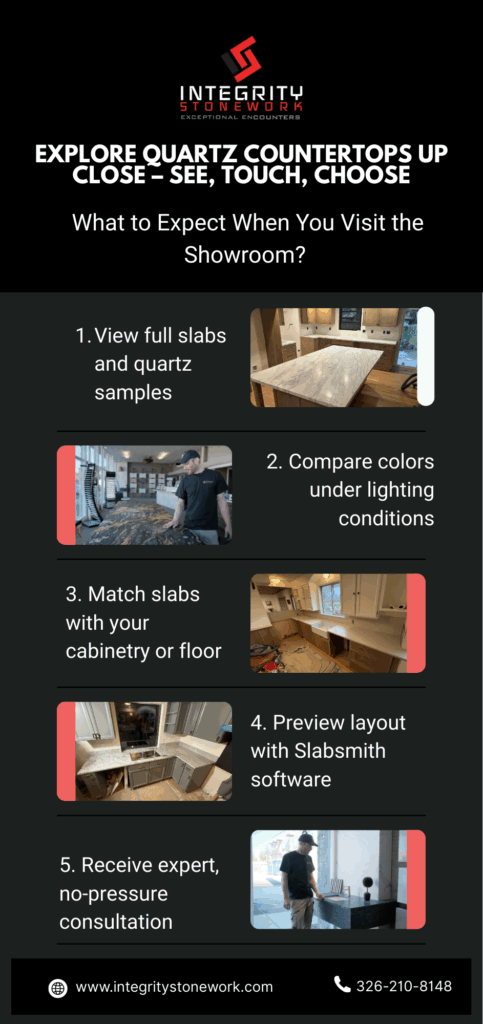 INTEGRITY STONEWORK
EXCEPTIONAL ENCOUNTERS

EXPLORE QUARTZ COUNTERTOPS UP CLOSE – SEE, TOUCH, CHOOSE

What to Expect When You Visit the Showroom?

1. View full slabs and quartz samples

2. Compare colors under lighting conditions

3. Match slabs with your cabinetry or floor

4. Preview layout with Slabsmith software

5. Receive expert, no-pressure consultation

www.integritystonework.com

326-210-8148